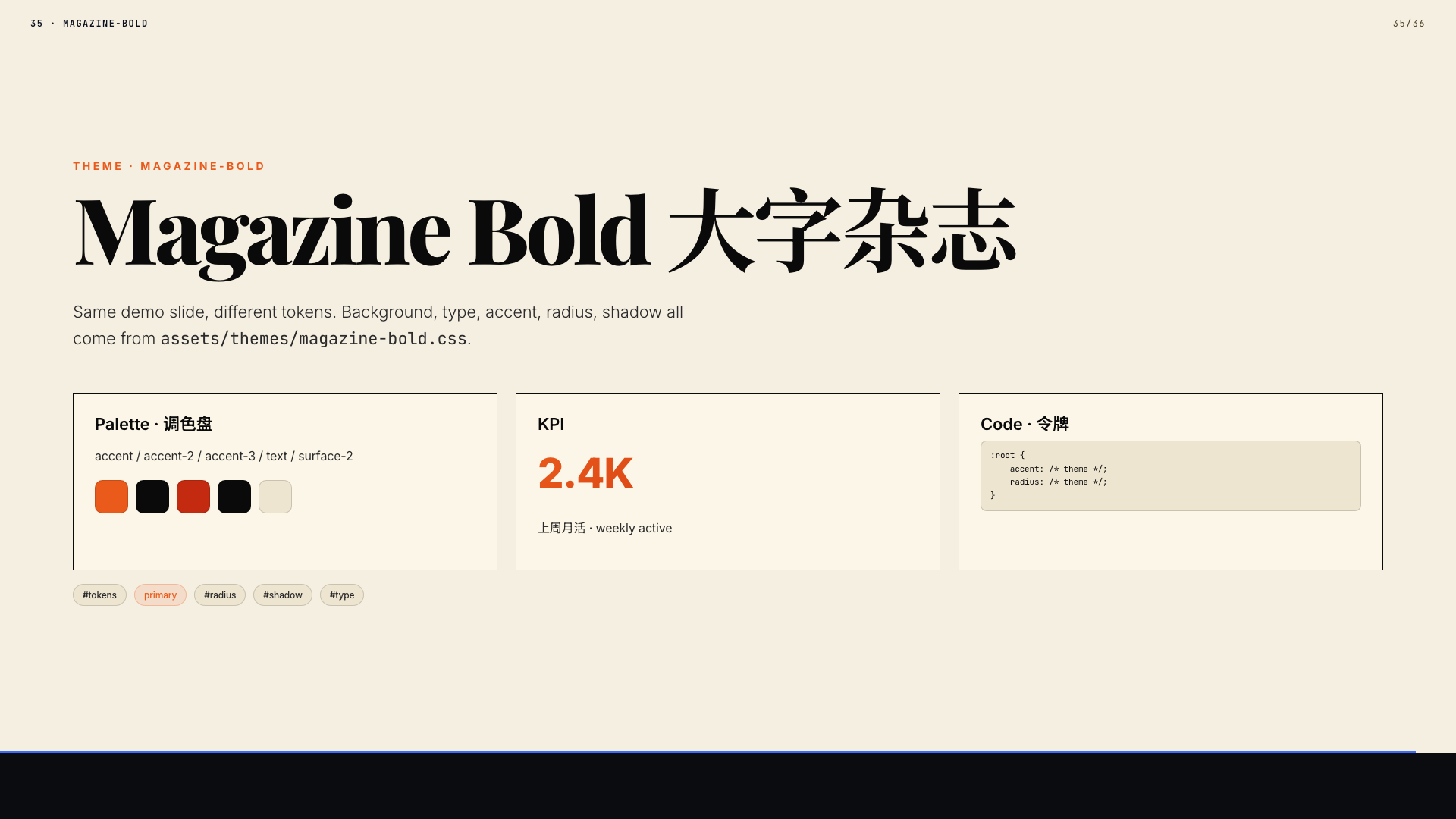 35 · MAGAZINE-BOLD

35/36

THEME · MAGAZINE-BOLD

Magazine Bold 大字杂志

Same demo slide, different tokens. Background, type, accent, radius, shadow all come from assets/themes/magazine-bold.css.

Palette · 调色盘

accent / accent-2 / accent-3 / text / surface-2

KPI

2.4K

上周月活 · weekly active

Code · 令牌

:root {
  --accent: /* theme */;
  --radius: /* theme */;
}

#tokens

primary

#radius

#shadow

#type